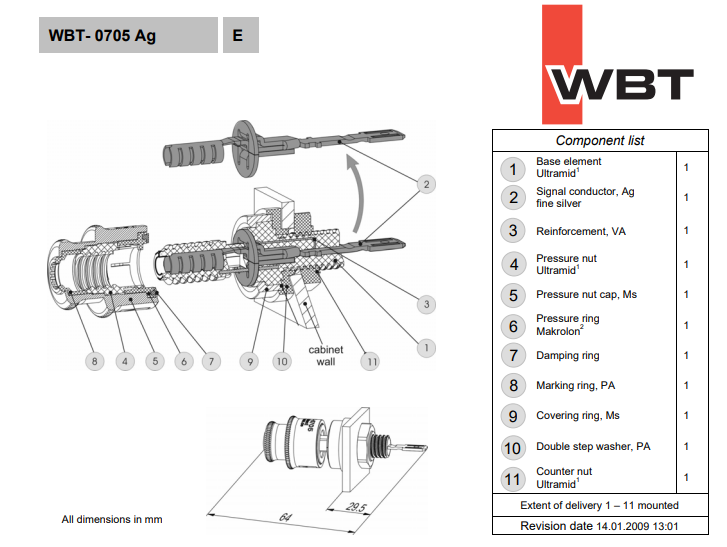 WBT- 0705 Ag

E

WBT

2

3

1

8 4 5 6 7 9 10 cabinet wall 11

64

29.5

All dimensions in mm

| Component list | | |
|---|---|---|
| 1 | Base element Ultramid$^1$ | 1 |
| 2 | Signal conductor, Ag fine silver | 1 |
| 3 | Reinforcement, VA | 1 |
| 4 | Pressure nut Ultramid$^1$ | 1 |
| 5 | Pressure nut cap, Ms | 1 |
| 6 | Pressure ring Makrolon$^2$ | 1 |
| 7 | Damping ring | 1 |
| 8 | Marking ring, PA | 1 |
| 9 | Covering ring, Ms | 1 |
| 10 | Double step washer, PA | 1 |
| 11 | Counter nut Ultramid$^1$ | 1 |

Extent of delivery 1 – 11 mounted

Revision date 14.01.2009 13:01