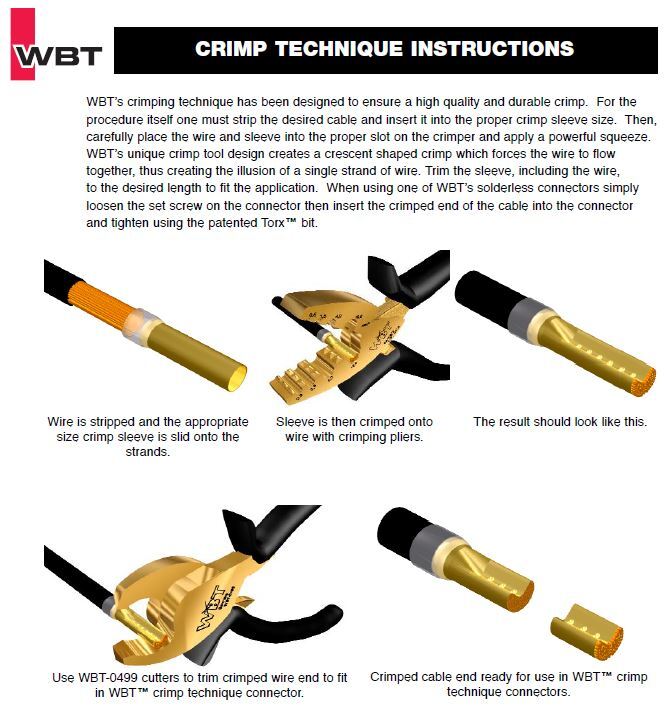 WBT

CRIMP TECHNIQUE INSTRUCTIONS

WBT's crimping technique has been designed to ensure a high quality and durable crimp. For the procedure itself one must strip the desired cable and insert it into the proper crimp sleeve size. Then, carefully place the wire and sleeve into the proper slot on the crimper and apply a powerful squeeze. WBT's unique crimp tool design creates a crescent shaped crimp which forces the wire to flow together, thus creating the illusion of a single strand of wire. Trim the sleeve, including the wire, to the desired length to fit the application. When using one of WBT's solderless connectors simply loosen the set screw on the connector then insert the crimped end of the cable into the connector and tighten using the patented Torx™ bit.

WBT

Wire is stripped and the appropriate size crimp sleeve is slid onto the strands.

Sleeve is then crimped onto wire with crimping pliers.

The result should look like this.

WBT

Use WBT-0499 cutters to trim crimped wire end to fit in WBT™ crimp technique connector.

Crimped cable end ready for use in WBT™ crimp technique connectors.