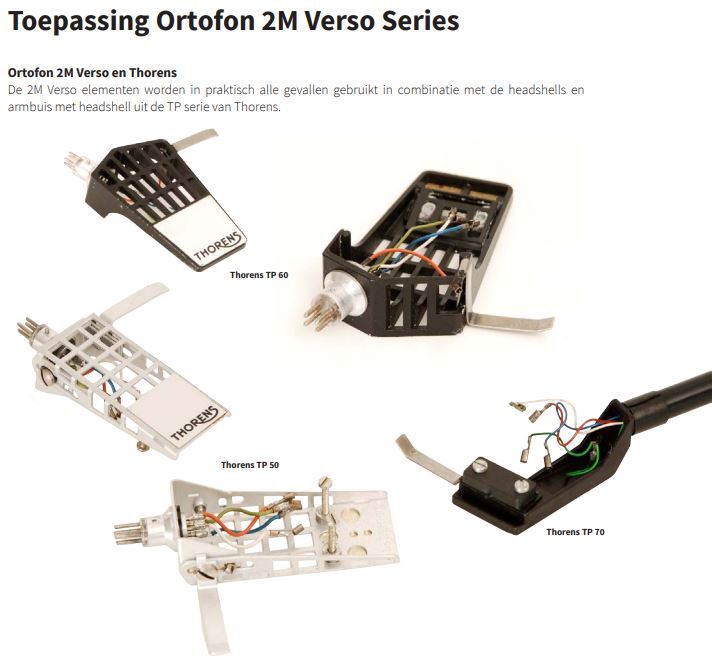 Toepassing Ortofon 2M Verso Series

Ortofon 2M Verso en Thorens
De 2M Verso elementen worden in praktisch alle gevallen gebruikt in combinatie met de headshells en armbuis met headshell uit de TP serie van Thorens.

THORENS

Thorens TP 60

THORENS

Thorens TP 50

Thorens TP 70